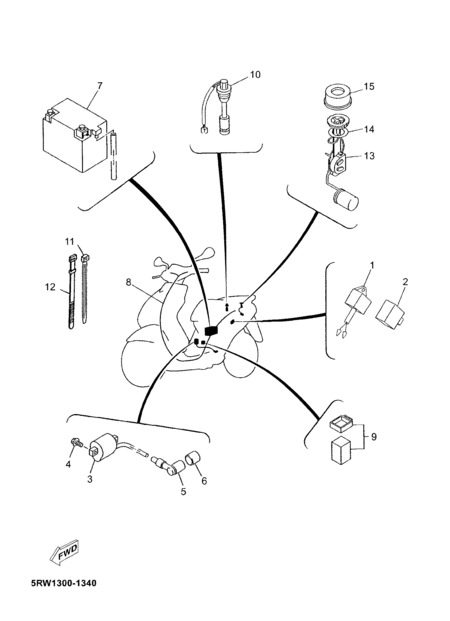 7
10
15
14
13
11
12
8
1
2
9
4
3
5
6
FWD
5RW1300-1340